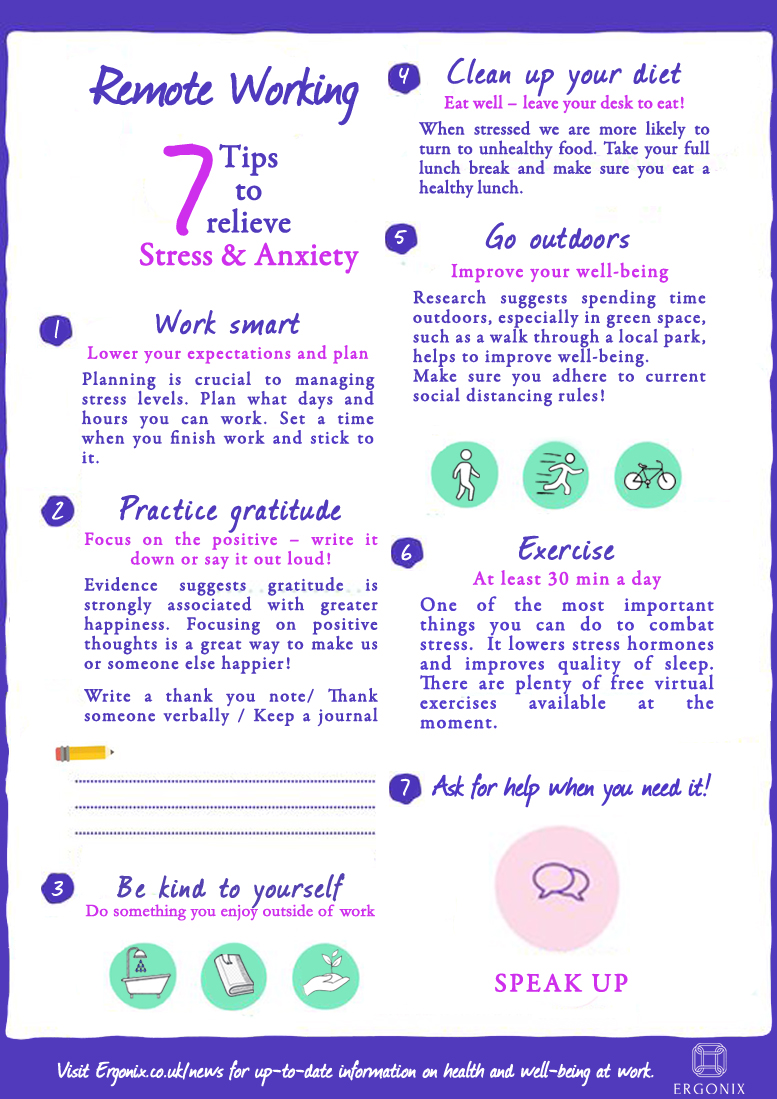 Remote Working

7 Tips to relieve Stress & Anxiety

1 Work smart
Lower your expectations and plan
Planning is crucial to managing stress levels. Plan what days and hours you can work. Set a time when you finish work and stick to it.

2 Practice gratitude
Focus on the positive – write it down or say it out loud!
Evidence suggests gratitude is strongly associated with greater happiness. Focusing on positive thoughts is a great way to make us or someone else happier!

Write a thank you note/ Thank someone verbally / Keep a journal

3 Be kind to yourself
Do something you enjoy outside of work

4 Clean up your diet
Eat well – leave your desk to eat!
When stressed we are more likely to turn to unhealthy food. Take your full lunch break and make sure you eat a healthy lunch.

5 Go outdoors
Improve your well-being
Research suggests spending time outdoors, especially in green space, such as a walk through a local park, helps to improve well-being.
Make sure you adhere to current social distancing rules!

6 Exercise
At least 30 min a day
One of the most important things you can do to combat stress. It lowers stress hormones and improves quality of sleep. There are plenty of free virtual exercises available at the moment.

7 Ask for help when you need it!

SPEAK UP

Visit Ergonix.co.uk/news for up-to-date information on health and well-being at work.

ERGONIX